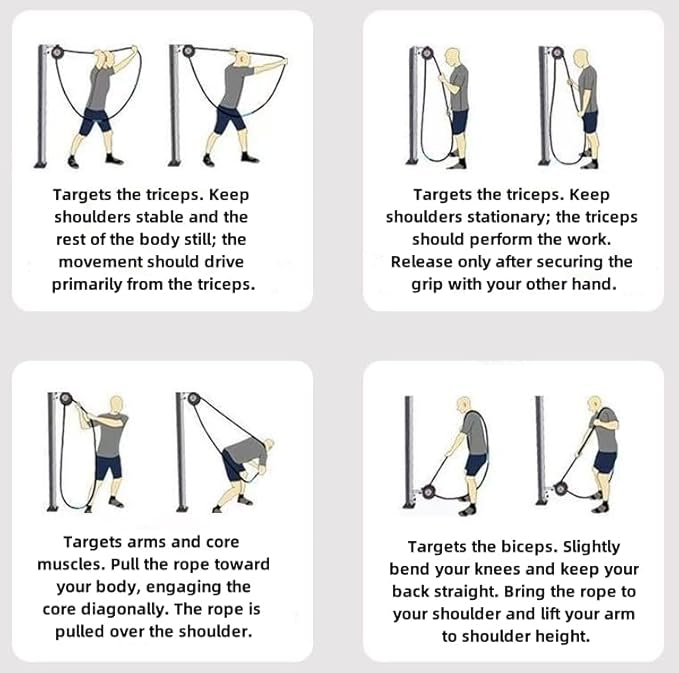 Targets the triceps. Keep shoulders stable and the rest of the body still; the movement should drive primarily from the triceps.

Targets the triceps. Keep shoulders stationary; the triceps should perform the work. Release only after securing the grip with your other hand.

Targets arms and core muscles. Pull the rope toward your body, engaging the core diagonally. The rope is pulled over the shoulder.

Targets the biceps. Slightly bend your knees and keep your back straight. Bring the rope to your shoulder and lift your arm to shoulder height.