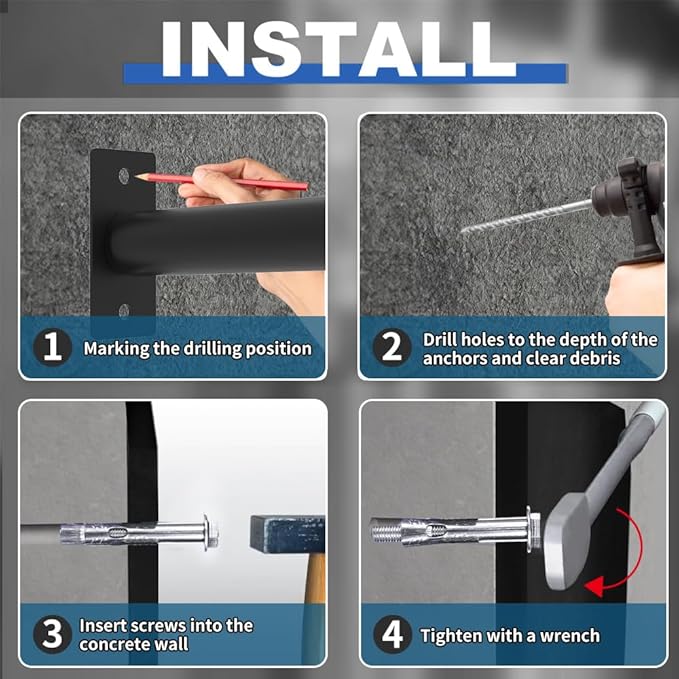 INSTALL

1 Marking the drilling position

2 Drill holes to the depth of the anchors and clear debris

3 Insert screws into the concrete wall

4 Tighten with a wrench