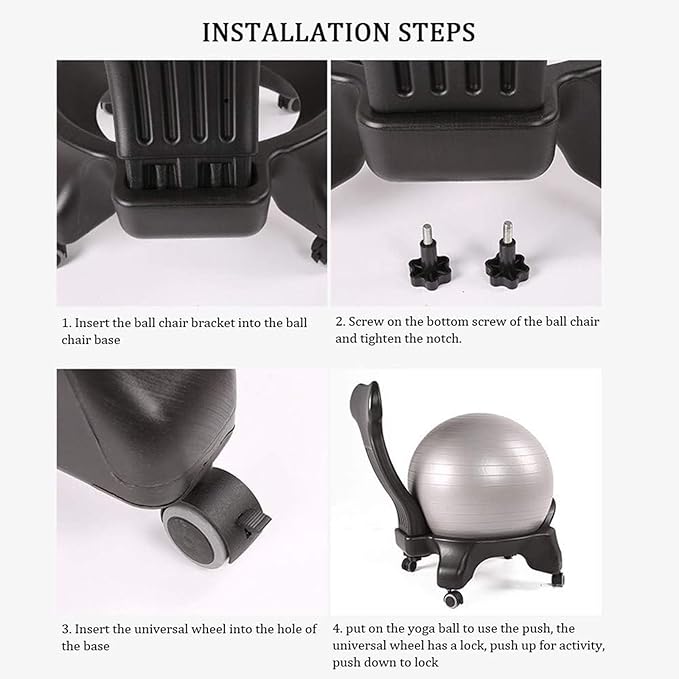 INSTALLATION STEPS

1. Insert the ball chair bracket into the ball chair base

2. Screw on the bottom screw of the ball chair and tighten the notch.

3. Insert the universal wheel into the hole of the base

4. put on the yoga ball to use the push, the universal wheel has a lock, push up for activity, push down to lock