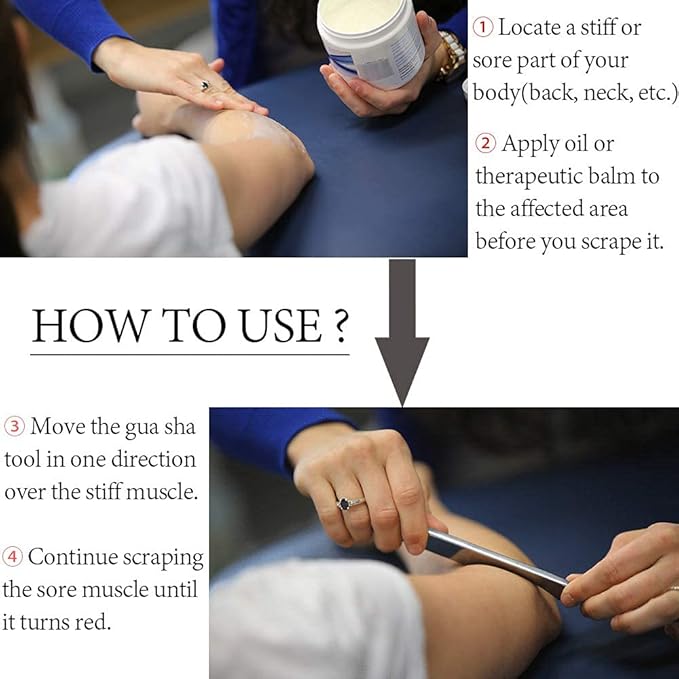 ① Locate a stiff or sore part of your body(back, neck, etc.)

② Apply oil or therapeutic balm to the affected area before you scrape it.

HOW TO USE ?

③ Move the gua sha tool in one direction over the stiff muscle.

④ Continue scraping the sore muscle until it turns red.