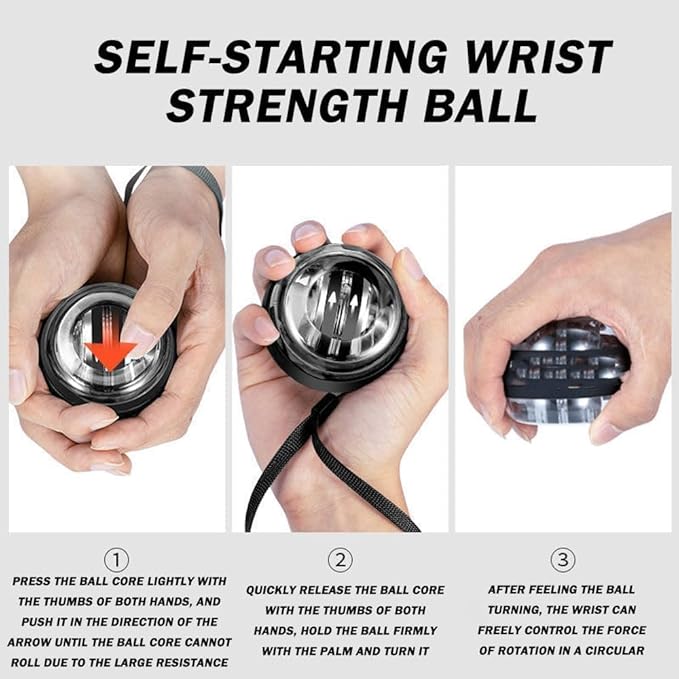 SELF-STARTING WRIST STRENGTH BALL

①
PRESS THE BALL CORE LIGHTLY WITH THE THUMBS OF BOTH HANDS, AND PUSH IT IN THE DIRECTION OF THE ARROW UNTIL THE BALL CORE CANNOT ROLL DUE TO THE LARGE RESISTANCE

②
QUICKLY RELEASE THE BALL CORE WITH THE THUMBS OF BOTH HANDS, HOLD THE BALL FIRMLY WITH THE PALM AND TURN IT

③
AFTER FEELING THE BALL TURNING, THE WRIST CAN FREELY CONTROL THE FORCE OF ROTATION IN A CIRCULAR