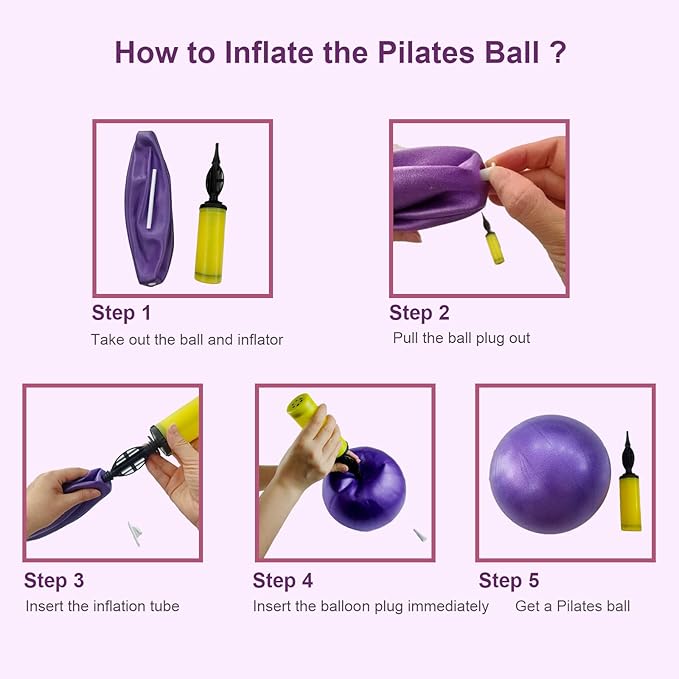 How to Inflate the Pilates Ball ?

Step 1
Take out the ball and inflator

Step 2
Pull the ball plug out

Step 3
Insert the inflation tube

Step 4
Insert the balloon plug immediately

Step 5
Get a Pilates ball