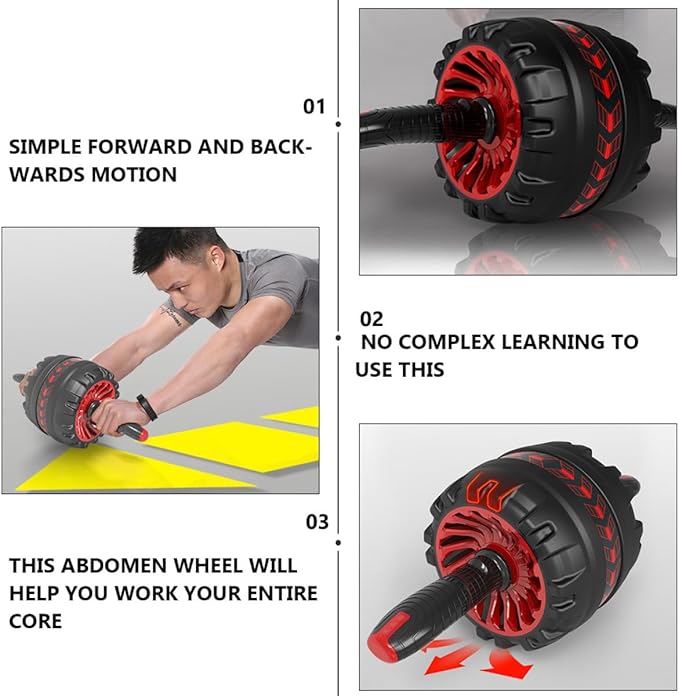 01

SIMPLE FORWARD AND BACKWARDS MOTION

02

NO COMPLEX LEARNING TO USE THIS

03

THIS ABDOMEN WHEEL WILL HELP YOU WORK YOUR ENTIRE CORE