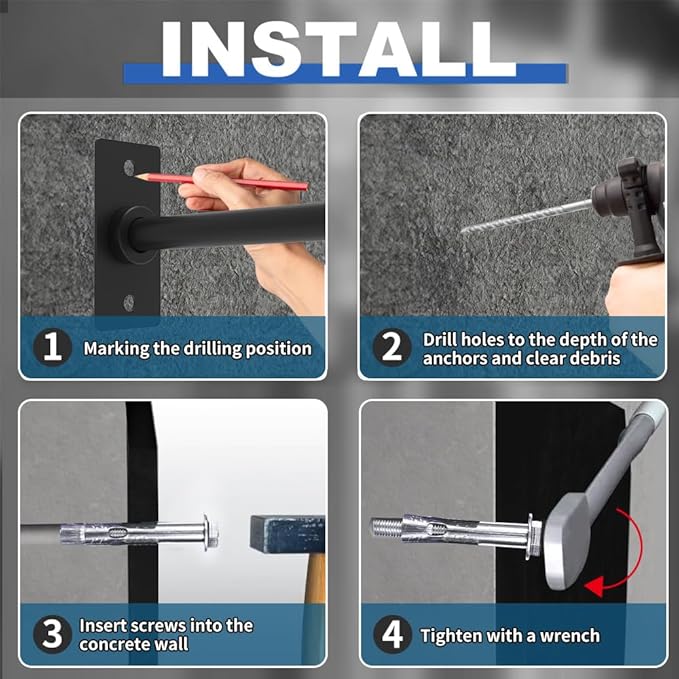 INSTALL

1 Marking the drilling position

2 Drill holes to the depth of the anchors and clear debris

3 Insert screws into the concrete wall

4 Tighten with a wrench