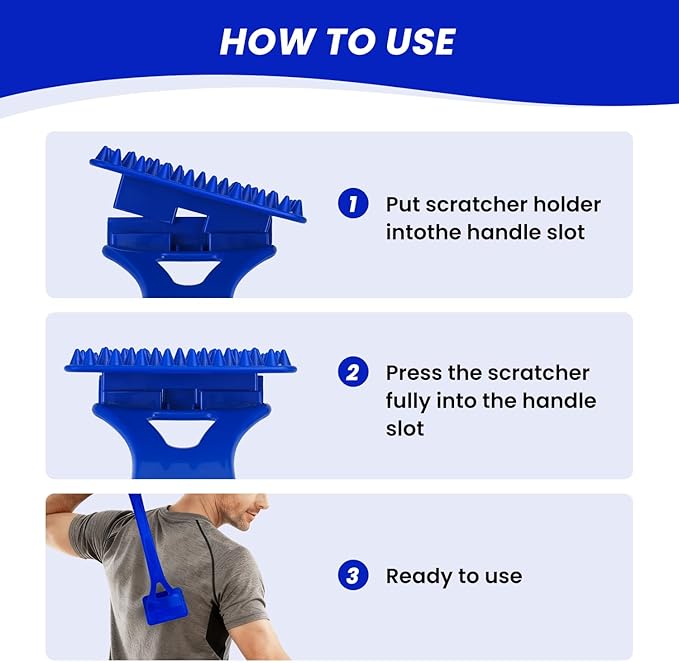 HOW TO USE

1 Put scratcher holder intothe handle slot

2 Press the scratcher fully into the handle slot

3 Ready to use