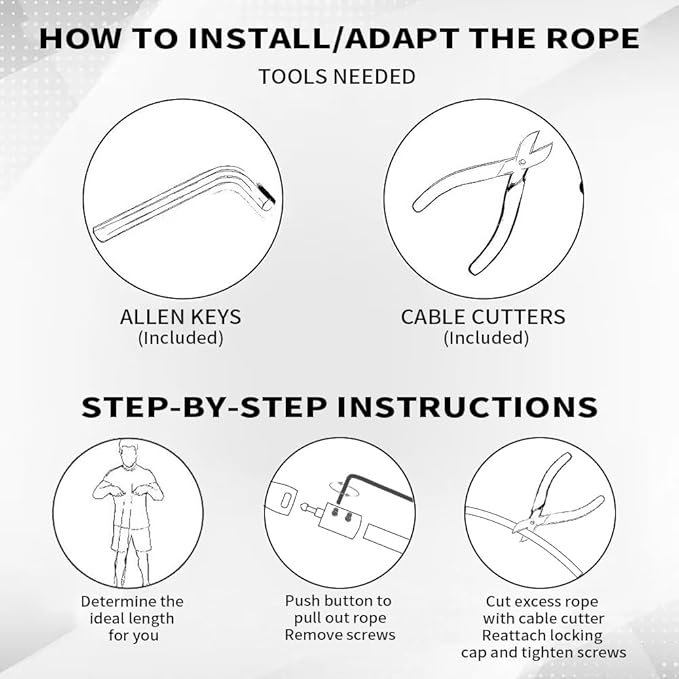 HOW TO INSTALL/ADAPT THE ROPE

TOOLS NEEDED

ALLEN KEYS
(Included)

CABLE CUTTERS
(Included)

STEP-BY-STEP INSTRUCTIONS

Determine the ideal length for you

Push button to pull out rope
Remove screws

Cut excess rope with cable cutter
Reattach locking cap and tighten screws