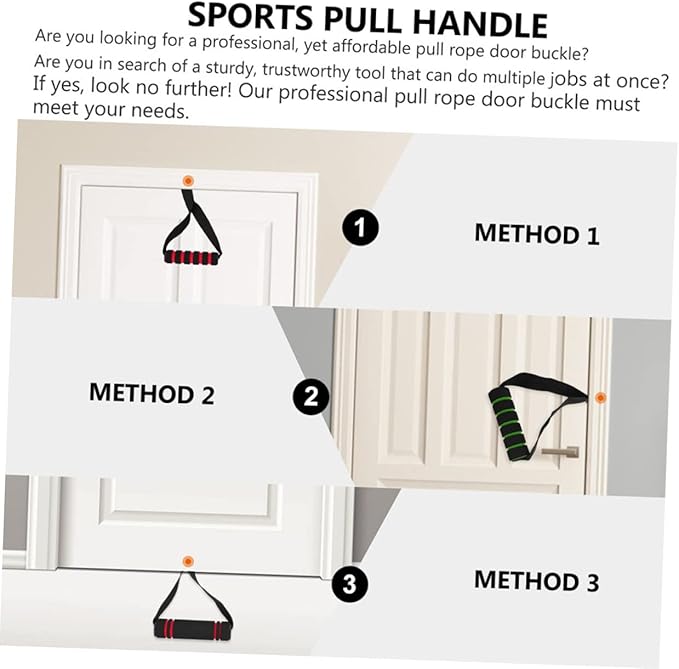 SPORTS PULL HANDLE

Are you looking for a professional, yet affordable pull rope door buckle? Are you in search of a sturdy, trustworthy tool that can do multiple jobs at once? If yes, look no further! Our professional pull rope door buckle must meet your needs.

1

METHOD 1

METHOD 2

2

3

METHOD 3