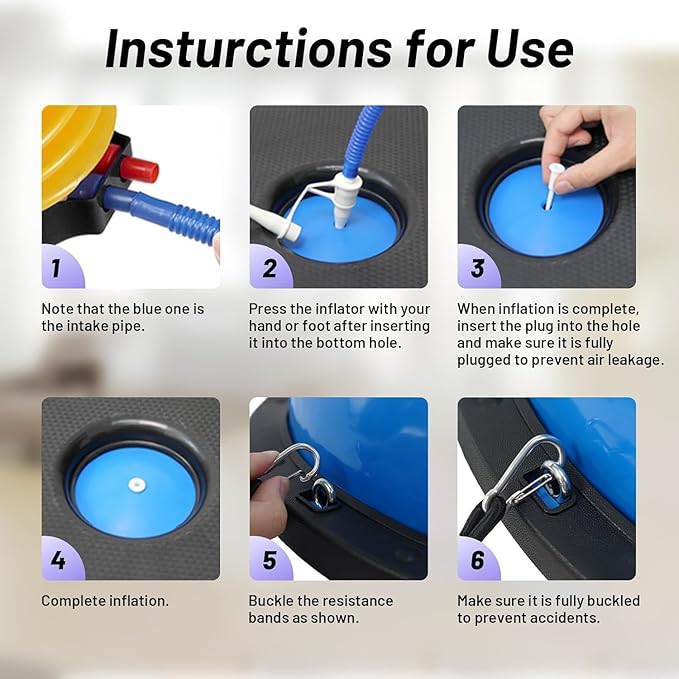 Insturctions for Use

1

Note that the blue one is the intake pipe.

2

Press the inflator with your hand or foot after inserting it into the bottom hole.

3

When inflation is complete, insert the plug into the hole and make sure it is fully plugged to prevent air leakage.

4

Complete inflation.

5

Buckle the resistance bands as shown.

6

Make sure it is fully buckled to prevent accidents.