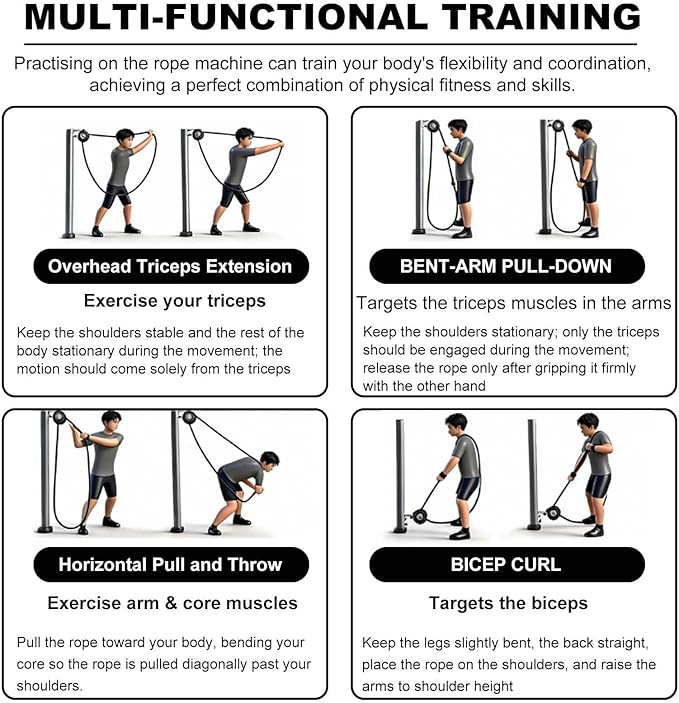 MULTI-FUNCTIONAL TRAINING

Practising on the rope machine can train your body's flexibility and coordination, achieving a perfect combination of physical fitness and skills.

Overhead Triceps Extension

Exercise your triceps

Keep the shoulders stable and the rest of the body stationary during the movement; the motion should come solely from the triceps

BENT-ARM PULL-DOWN

Targets the triceps muscles in the arms

Keep the shoulders stationary; only the triceps should be engaged during the movement; release the rope only after gripping it firmly with the other hand

Horizontal Pull and Throw

Exercise arm & core muscles

Pull the rope toward your body, bending your core so the rope is pulled diagonally past your shoulders.

BICEP CURL

Targets the biceps

Keep the legs slightly bent, the back straight, place the rope on the shoulders, and raise the arms to shoulder height