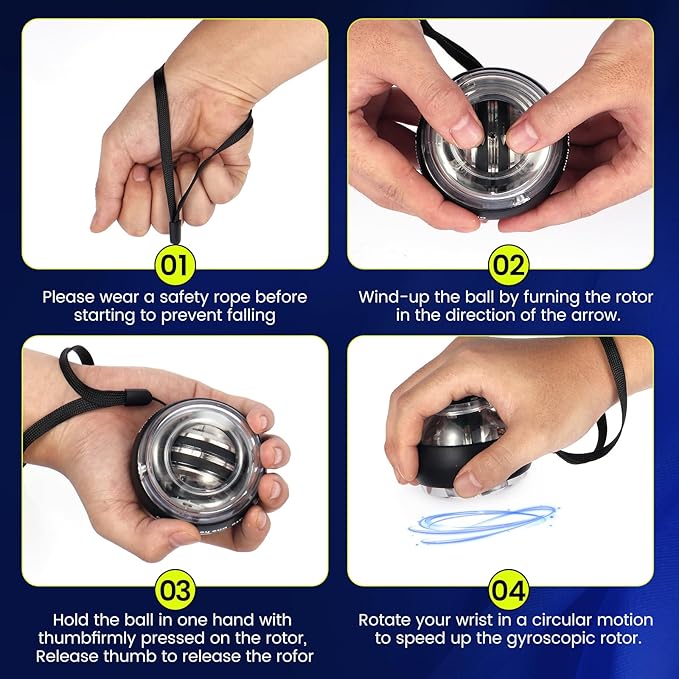 01

Please wear a safety rope before starting to prevent falling

02

Wind-up the ball by furning the rotor in the direction of the arrow.

03

Hold the ball in one hand with thumbfirmly pressed on the rotor, Release thumb to release the rofor

04

Rotate your wrist in a circular motion to speed up the gyroscopic rotor.