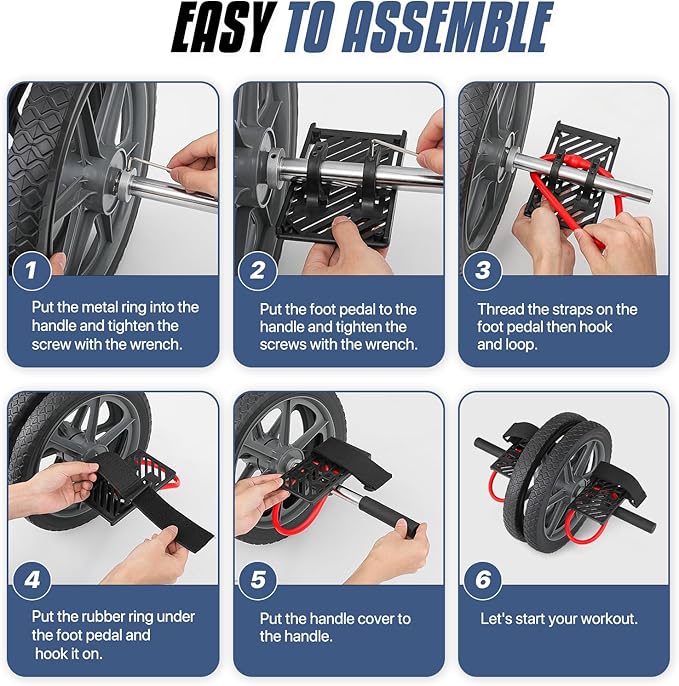 EASY TO ASSEMBLE

1
Put the metal ring into the handle and tighten the screw with the wrench.

2
Put the foot pedal to the handle and tighten the screws with the wrench.

3
Thread the straps on the foot pedal then hook and loop.

4
Put the rubber ring under the foot pedal and hook it on.

5
Put the handle cover to the handle.

6
Let's start your workout.