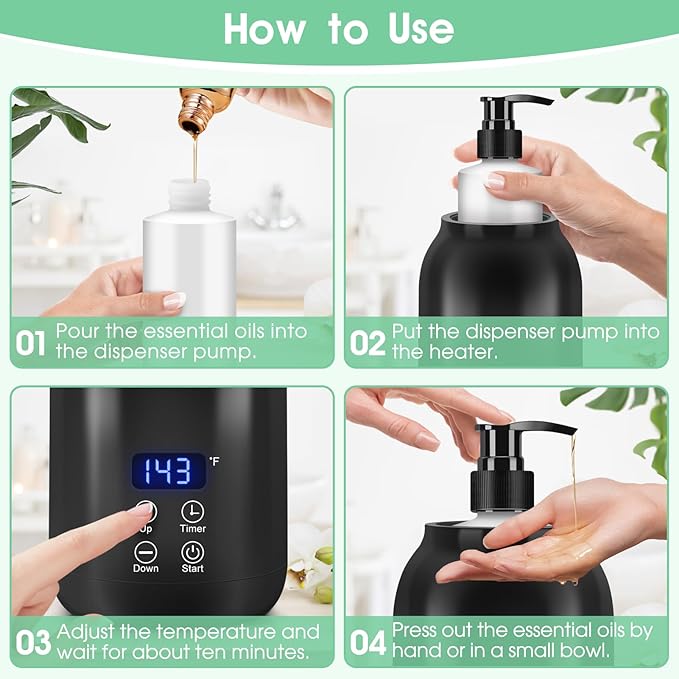 How to Use

01 Pour the essential oils into the dispenser pump.

02 Put the dispenser pump into the heater.

143 °F

Up Timer

Down Start

03 Adjust the temperature and wait for about ten minutes.

04 Press out the essential oils by hand or in a small bowl.