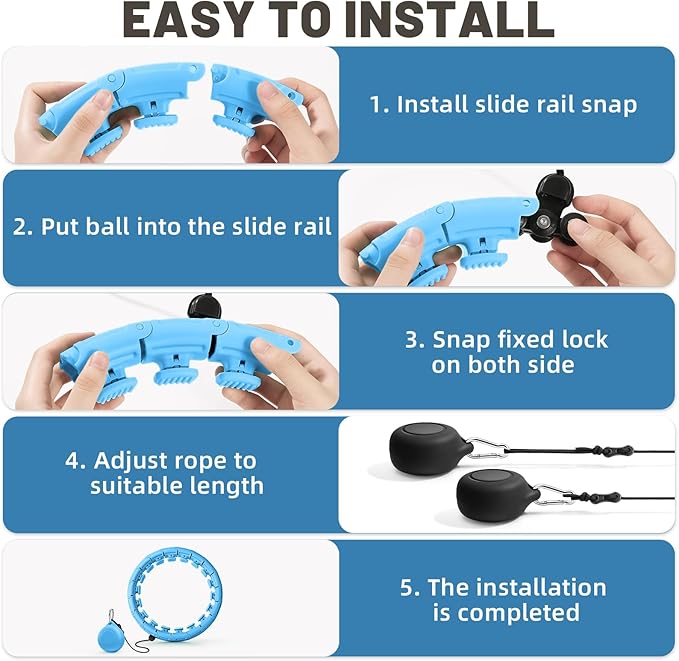 EASY TO INSTALL

1. Install slide rail snap

2. Put ball into the slide rail

3. Snap fixed lock on both side

4. Adjust rope to suitable length

5. The installation is completed