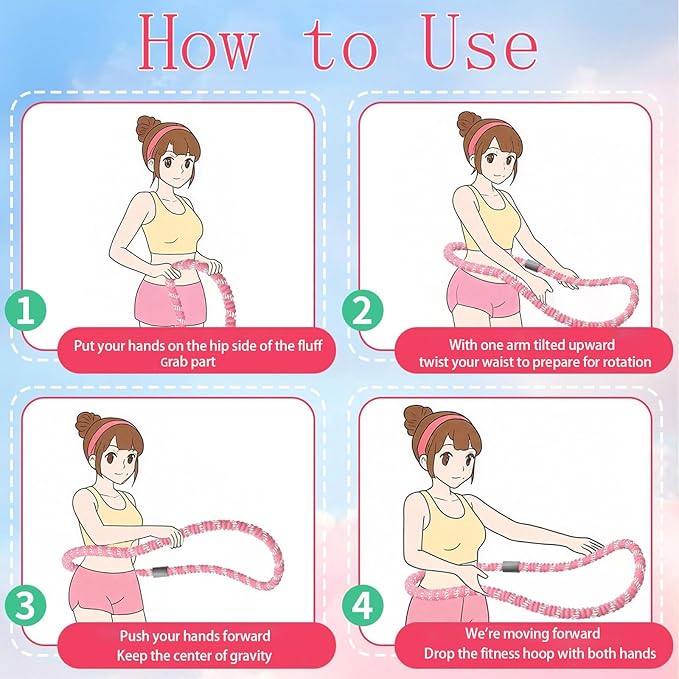 How to Use

1

Put your hands on the hip side of the fluff Grab part

2

With one arm tilted upward twist your waist to prepare for rotation

3

Push your hands forward Keep the center of gravity

4

We're moving forward Drop the fitness hoop with both hands