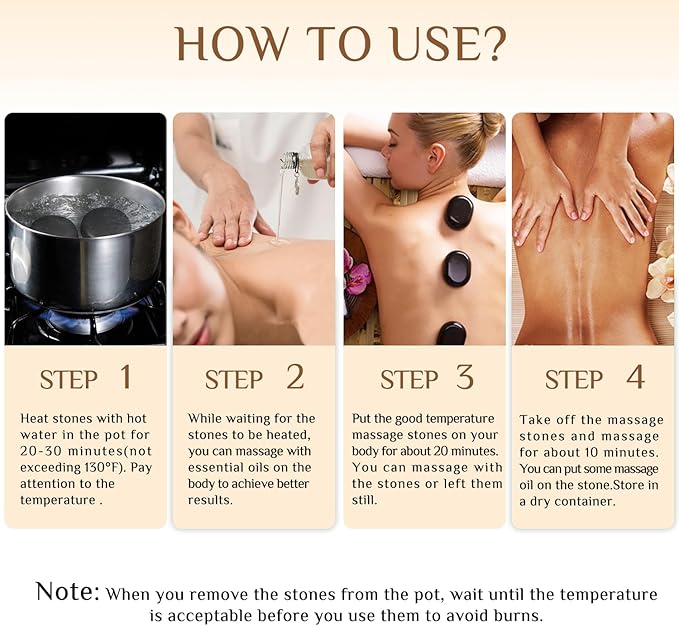 HOW TO USE?

STEP 1

Heat stones with hot water in the pot for 20-30 minutes(not exceeding 130°F). Pay attention to the temperature .

STEP 2

While waiting for the stones to be heated, you can massage with essential oils on the body to achieve better results.

STEP 3

Put the good temperature massage stones on your body for about 20 minutes. You can massage with the stones or left them still.

STEP 4

Take off the massage stones and massage for about 10 minutes. You can put some massage oil on the stone.Store in a dry container.

Note: When you remove the stones from the pot, wait until the temperature is acceptable before you use them to avoid burns.