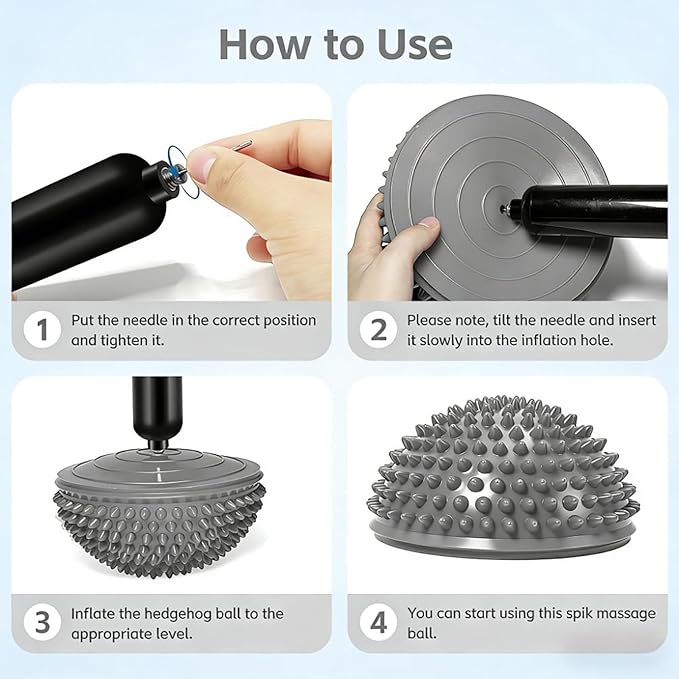 How to Use

1 Put the needle in the correct position and tighten it.

2 Please note, tilt the needle and insert it slowly into the inflation hole.

3 Inflate the hedgehog ball to the appropriate level.

4 You can start using this spik massage ball.