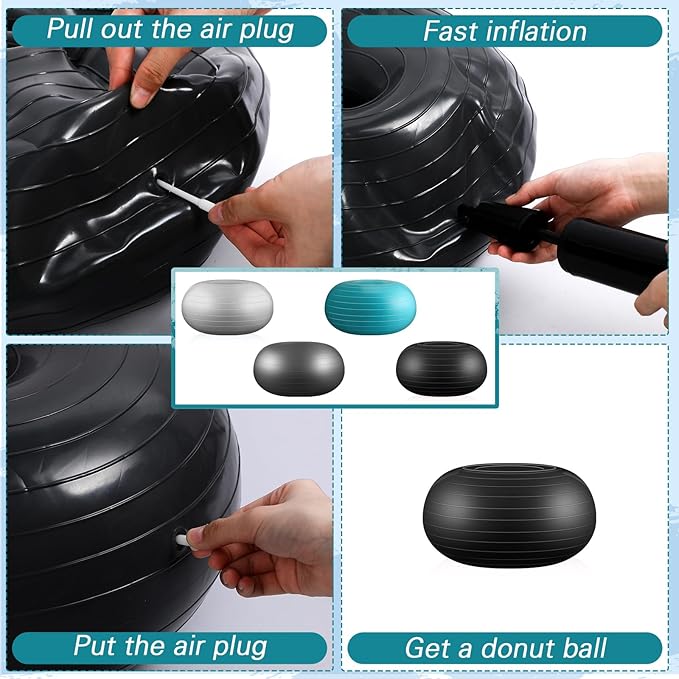 Pull out the air plug

Fast inflation

Put the air plug

Get a donut ball