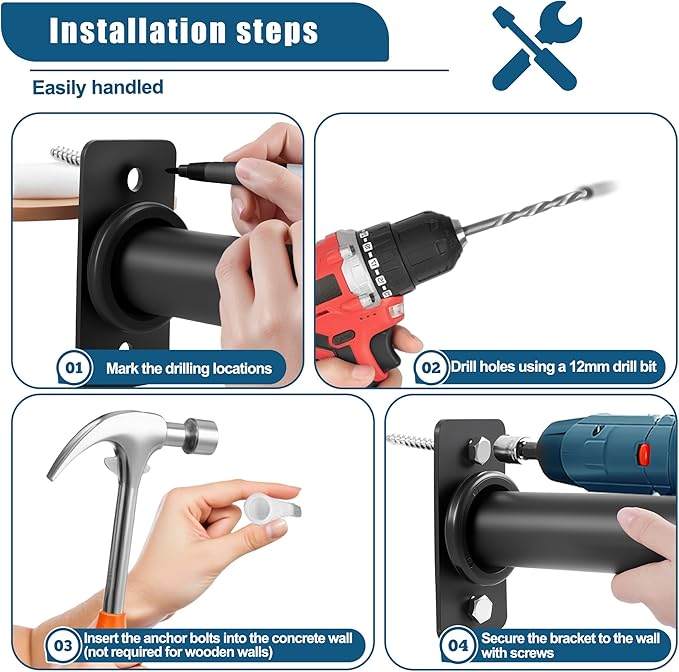 Installation steps

Easily handled

01 Mark the drilling locations

02 Drill holes using a 12mm drill bit

03 Insert the anchor bolts into the concrete wall (not required for wooden walls)

04 Secure the bracket to the wall with screws