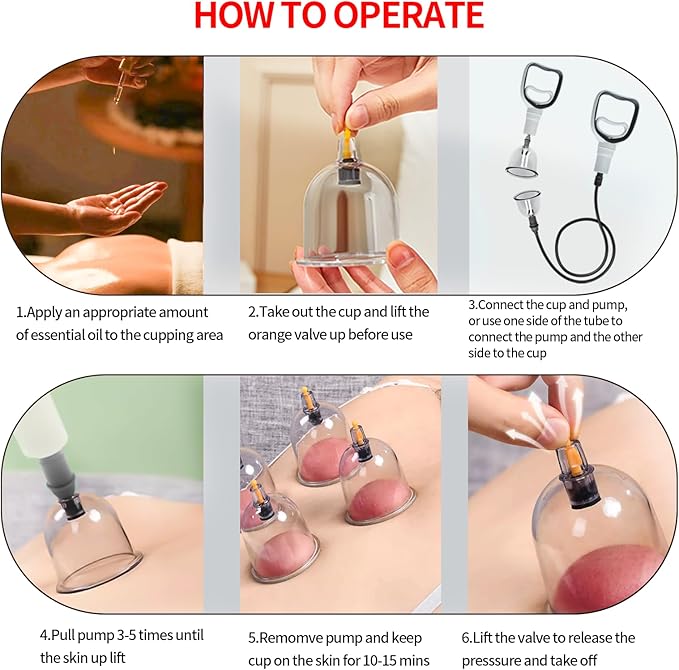 HOW TO OPERATE

1.Apply an appropriate amount of essential oil to the cupping area

2.Take out the cup and lift the orange valve up before use

3.Connect the cup and pump, or use one side of the tube to connect the pump and the other side to the cup

4.Pull pump 3-5 times until the skin up lift

5.Remomve pump and keep cup on the skin for 10-15 mins

6.Lift the valve to release the presssure and take off