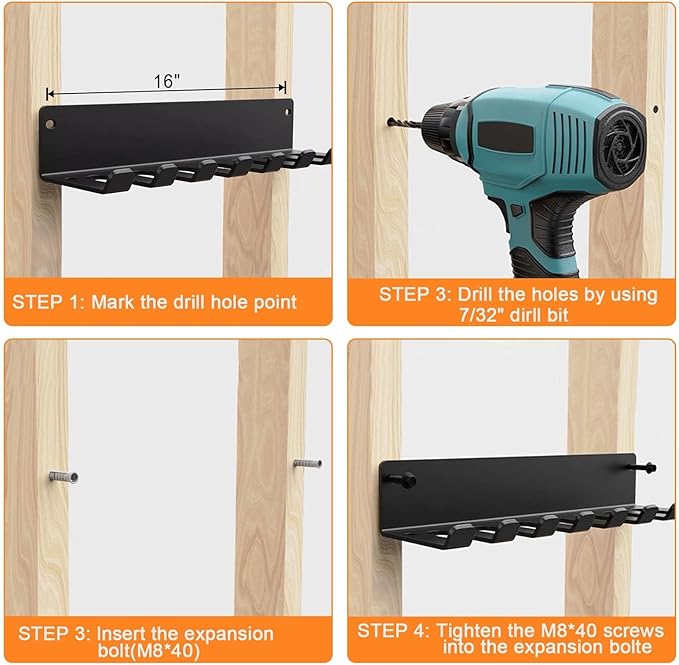 16"

STEP 1: Mark the drill hole point

STEP 3: Drill the holes by using 7/32" dirll bit

STEP 3: Insert the expansion bolt(M8*40)

STEP 4: Tighten the M8*40 screws into the expansion bolte