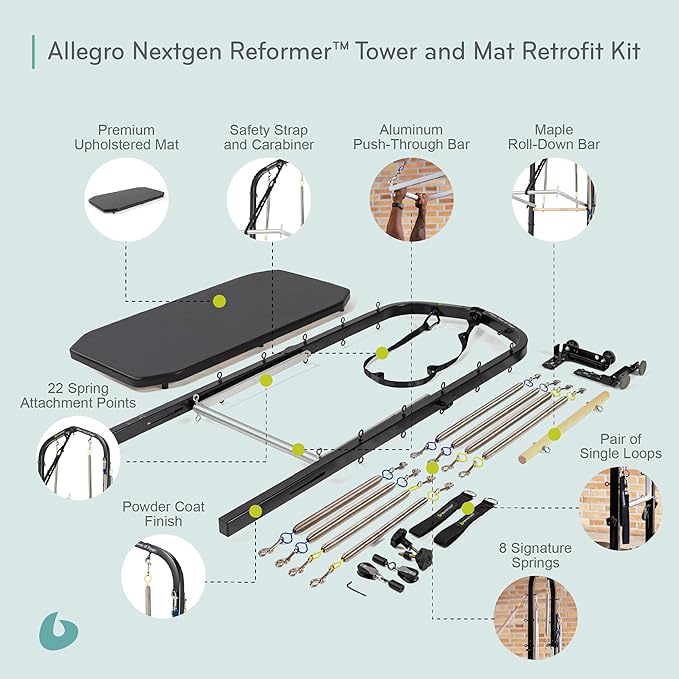 Allegro Nextgen Reformer™ Tower and Mat Retrofit Kit

Premium Upholstered Mat

Safety Strap and Carabiner

Aluminum Push-Through Bar

Maple Roll-Down Bar

22 Spring Attachment Points

Pair of Single Loops

Powder Coat Finish

8 Signature Springs