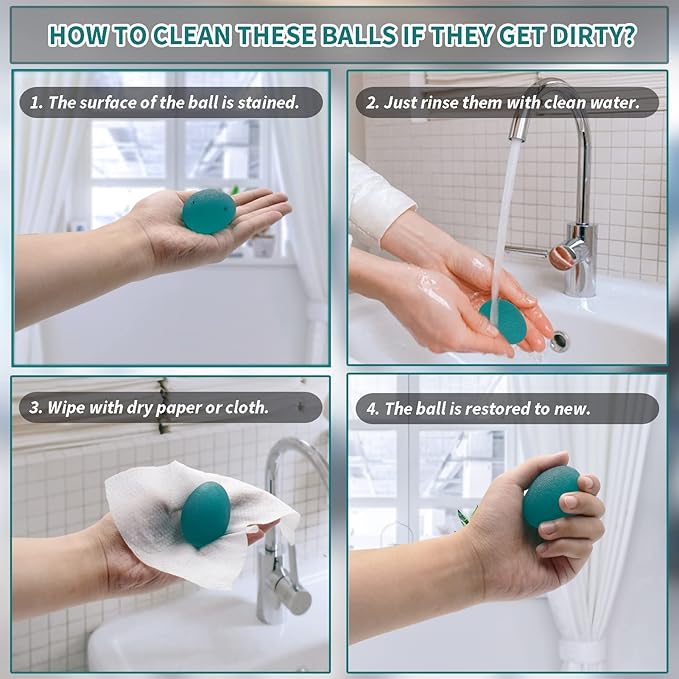 HOW TO CLEAN THESE BALLS IF THEY GET DIRTY?

1. The surface of the ball is stained.

2. Just rinse them with clean water.

3. Wipe with dry paper or cloth.

4. The ball is restored to new.