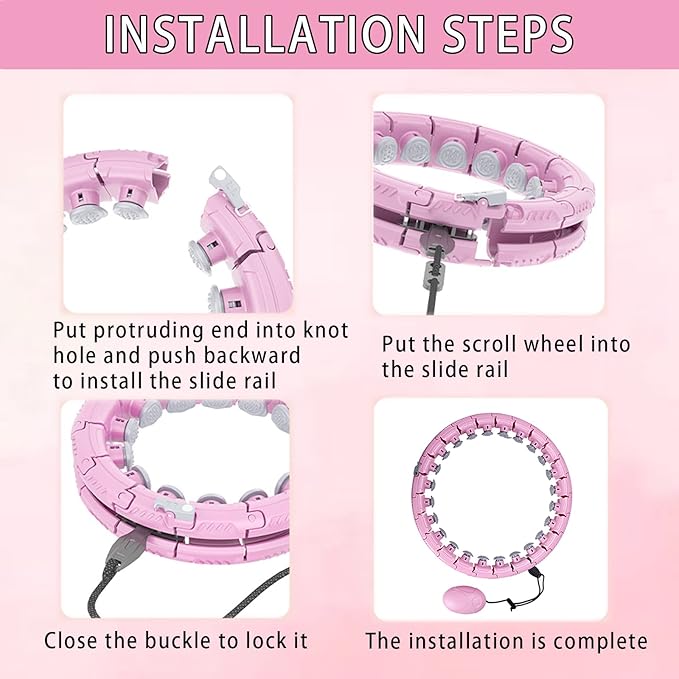 INSTALLATION STEPS

Put protruding end into knot hole and push backward to install the slide rail

Put the scroll wheel into the slide rail

Close the buckle to lock it

The installation is complete