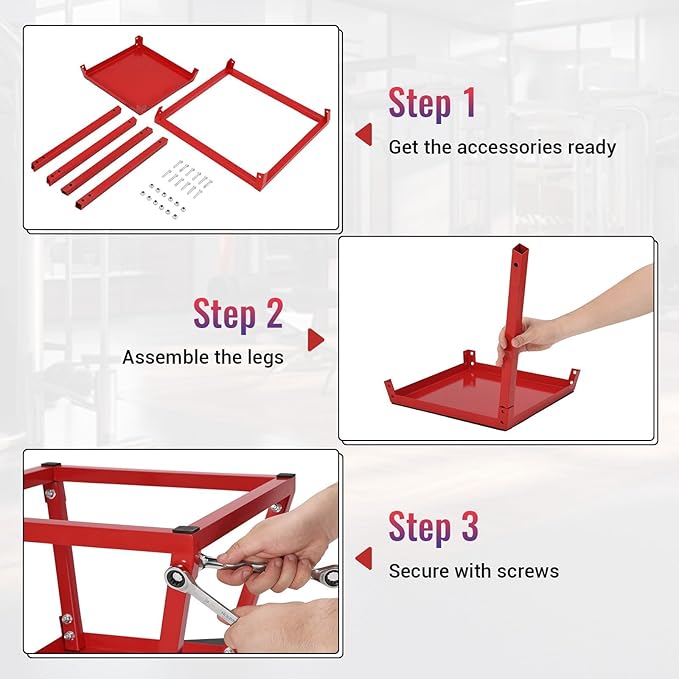 Step 1
Get the accessories ready

Step 2
Assemble the legs

Step 3
Secure with screws