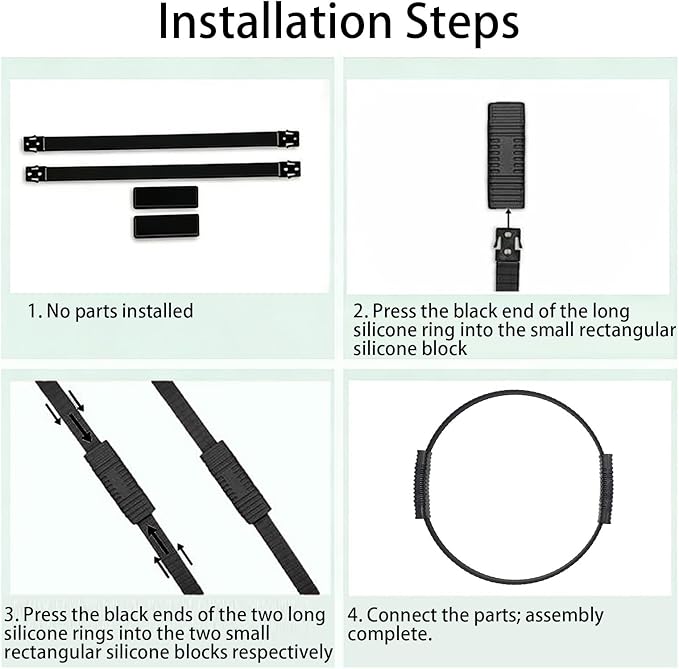 Installation Steps

1. No parts installed

2. Press the black end of the long silicone ring into the small rectangular silicone block

3. Press the black ends of the two long silicone rings into the two small rectangular silicone blocks respectively

4. Connect the parts; assembly complete.