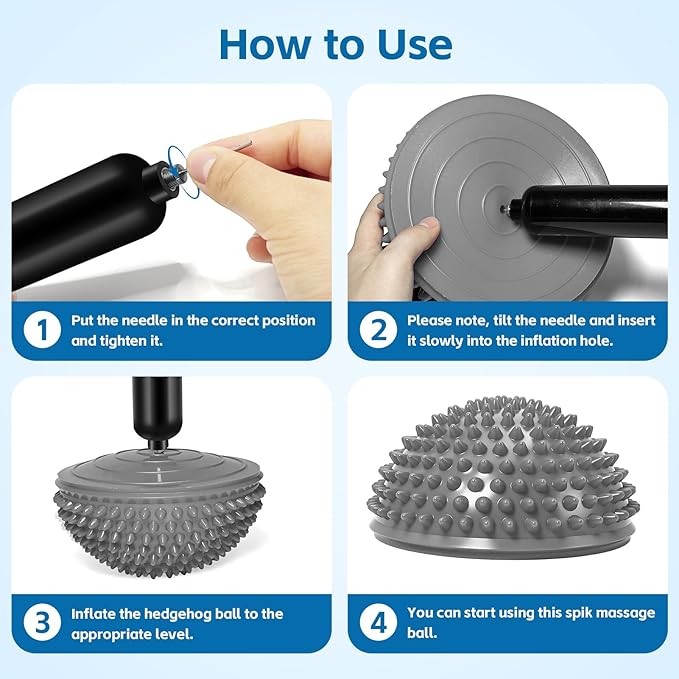 How to Use

1 Put the needle in the correct position and tighten it.

2 Please note, tilt the needle and insert it slowly into the inflation hole.

3 Inflate the hedgehog ball to the appropriate level.

4 You can start using this spik massage ball.