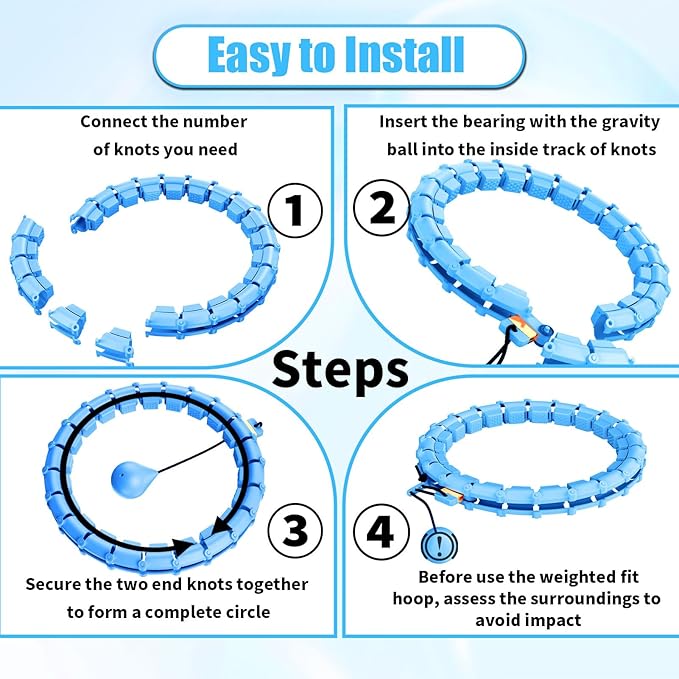 Easy to Install

Connect the number of knots you need

1

Insert the bearing with the gravity ball into the inside track of knots

2

Steps

3

Secure the two end knots together to form a complete circle

4

!

Before use the weighted fit hoop, assess the surroundings to avoid impact