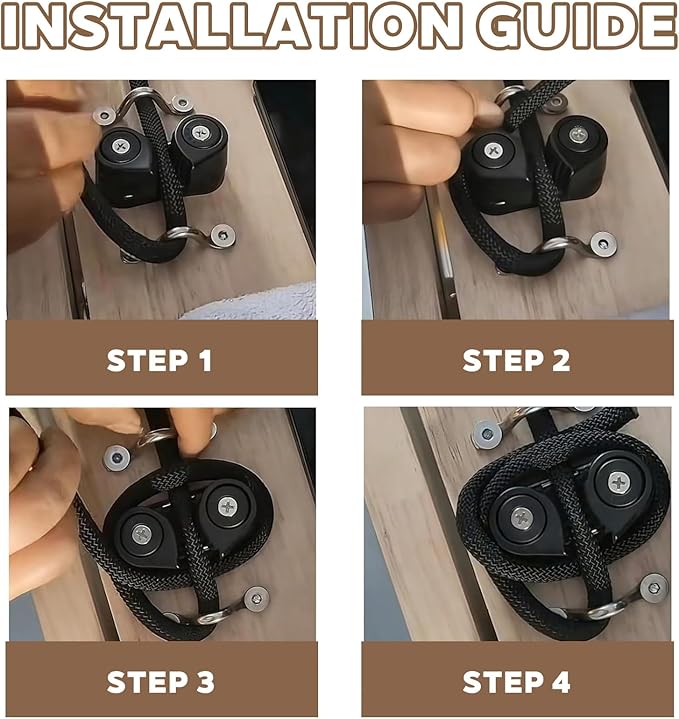 INSTALLATION GUIDE

STEP 1

STEP 2

STEP 3

STEP 4