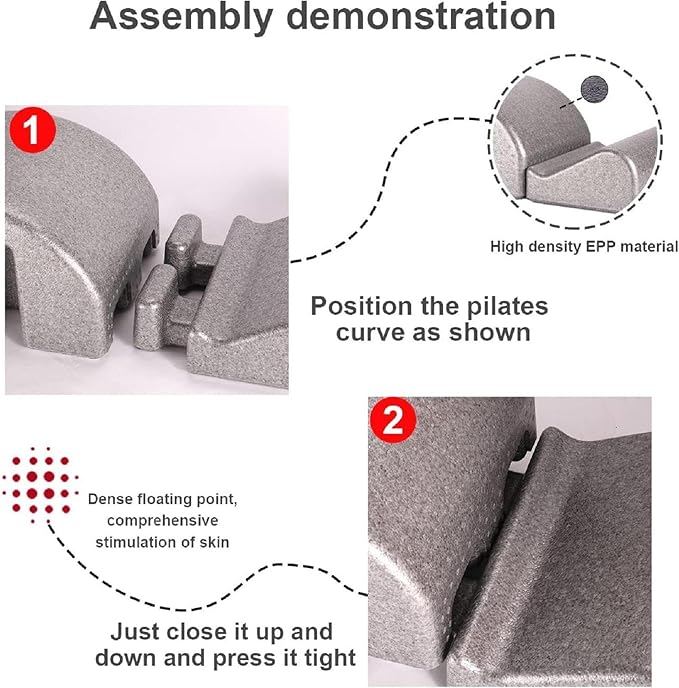 Assembly demonstration

1

High density EPP material

Position the pilates curve as shown

2

Dense floating point, comprehensive stimulation of skin

Just close it up and down and press it tight