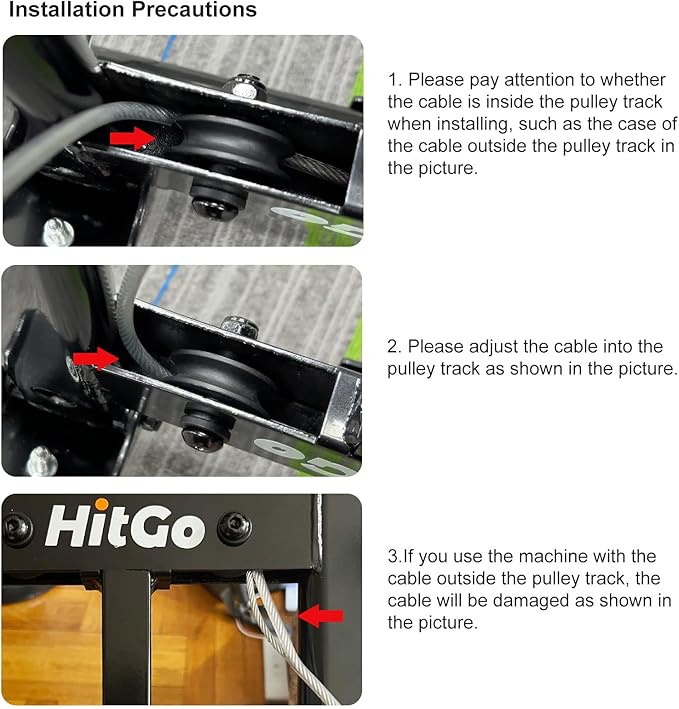 Installation Precautions

1. Please pay attention to whether the cable is inside the pulley track when installing, such as the case of the cable outside the pulley track in the picture.

2. Please adjust the cable into the pulley track as shown in the picture.

HitGo

3.If you use the machine with the cable outside the pulley track, the cable will be damaged as shown in the picture.