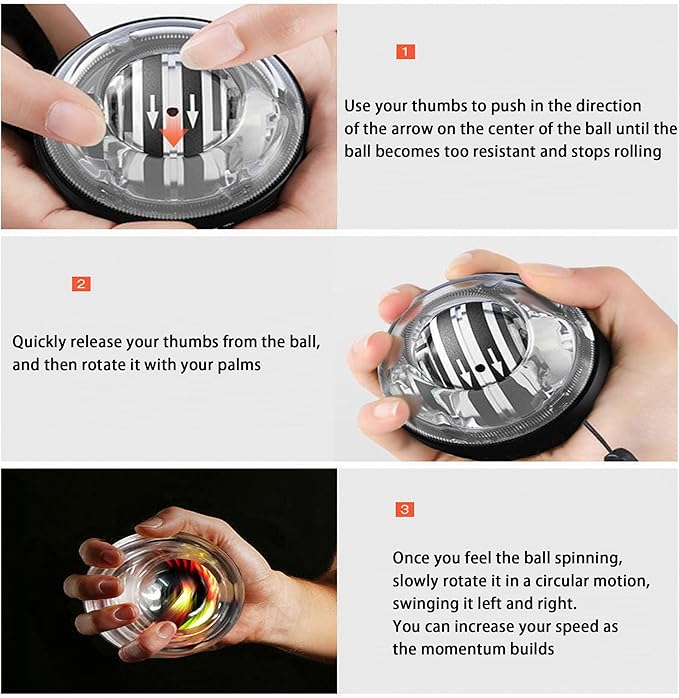 1

Use your thumbs to push in the direction of the arrow on the center of the ball until the ball becomes too resistant and stops rolling

2

Quickly release your thumbs from the ball, and then rotate it with your palms

3

Once you feel the ball spinning, slowly rotate it in a circular motion, swinging it left and right.
You can increase your speed as the momentum builds