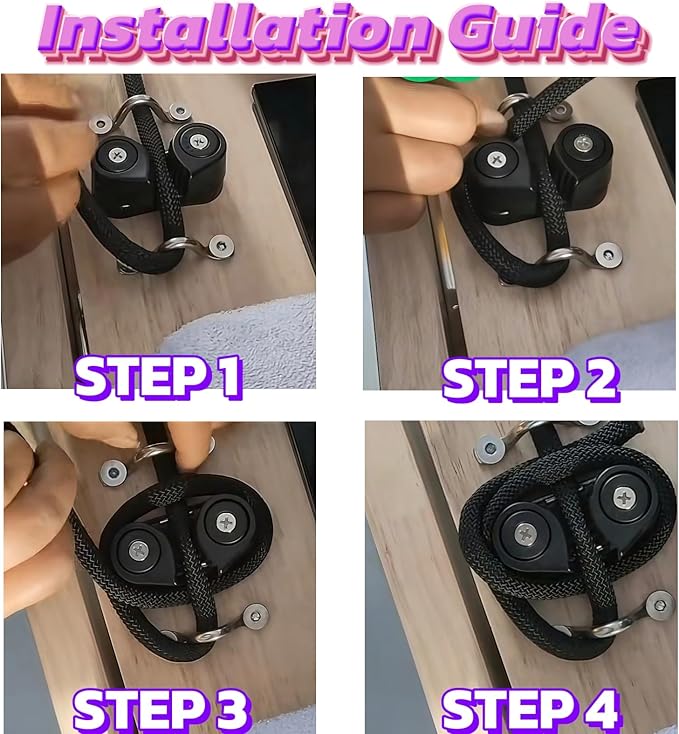 Installation Guide

STEP 1

STEP 2

STEP 3

STEP 4