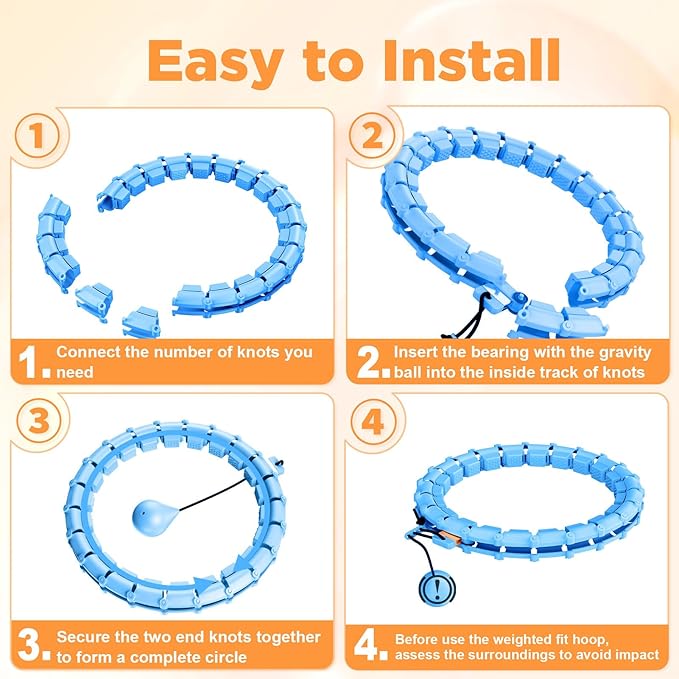 Easy to Install

1

1. Connect the number of knots you need

2

2. Insert the bearing with the gravity ball into the inside track of knots

3

3. Secure the two end knots together to form a complete circle

4

!

4. Before use the weighted fit hoop, assess the surroundings to avoid impact