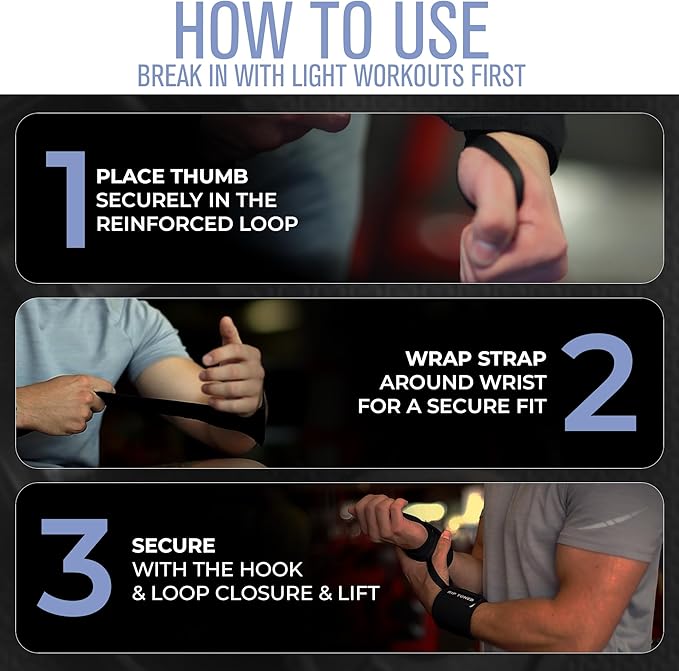 HOW TO USE
BREAK IN WITH LIGHT WORKOUTS FIRST

1
PLACE THUMB SECURELY IN THE REINFORCED LOOP

WRAP STRAP AROUND WRIST FOR A SECURE FIT
2

3
SECURE WITH THE HOOK & LOOP CLOSURE & LIFT

RIP TONED