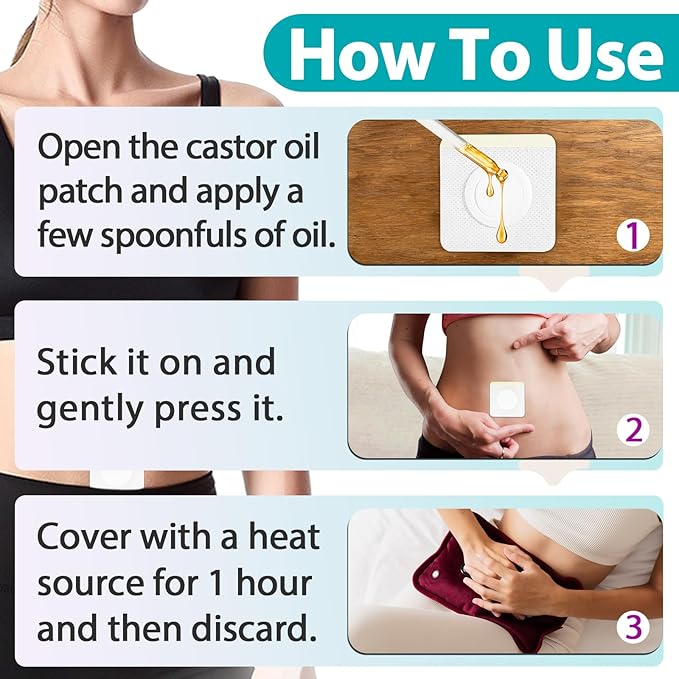 How To Use

Open the castor oil patch and apply a few spoonfuls of oil.

1

Stick it on and gently press it.

2

Cover with a heat source for 1 hour and then discard.

3