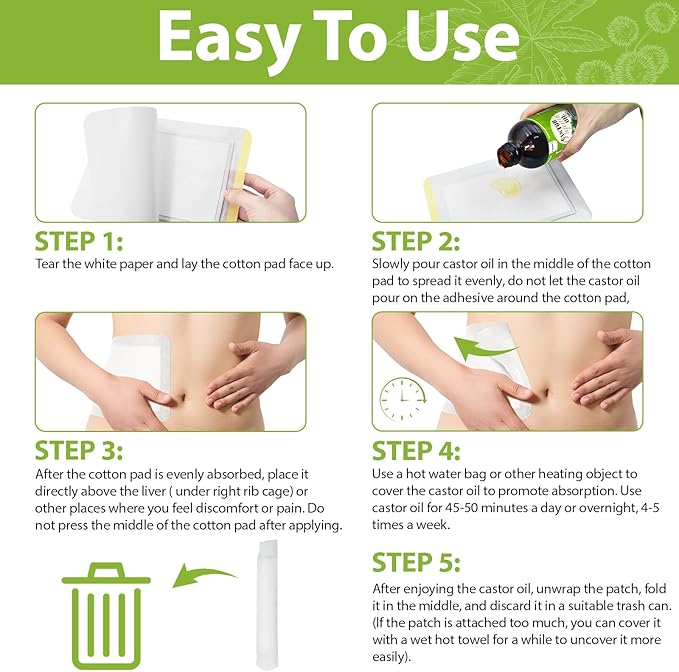 Easy To Use

STEP 1:
Tear the white paper and lay the cotton pad face up.

STEP 2:
Slowly pour castor oil in the middle of the cotton pad to spread it evenly, do not let the castor oil pour on the adhesive around the cotton pad,

STEP 3:
After the cotton pad is evenly absorbed, place it directly above the liver ( under right rib cage) or other places where you feel discomfort or pain. Do not press the middle of the cotton pad after applying.

STEP 4:
Use a hot water bag or other heating object to cover the castor oil to promote absorption. Use castor oil for 45-50 minutes a day or overnight, 4-5 times a week.

STEP 5:
After enjoying the castor oil, unwrap the patch, fold it in the middle, and discard it in a suitable trash can. (If the patch is attached too much, you can cover it with a wet hot towel for a while to uncover it more easily).