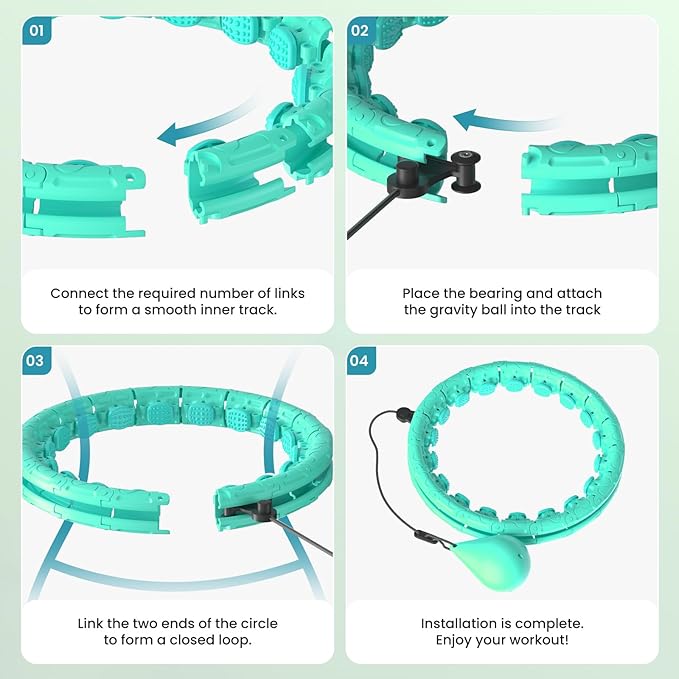 01

Connect the required number of links to form a smooth inner track.

02

Place the bearing and attach the gravity ball into the track

03

Link the two ends of the circle to form a closed loop.

04

Installation is complete. Enjoy your workout!