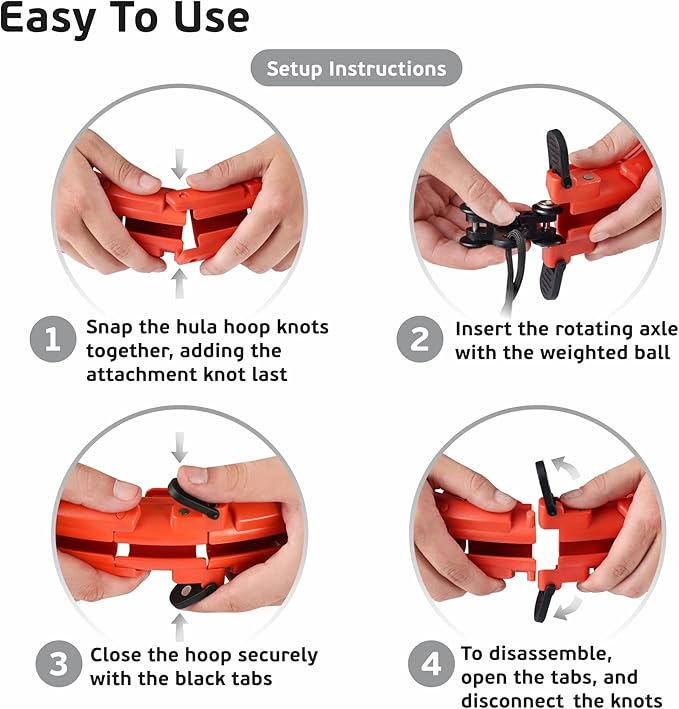 Easy To Use

Setup Instructions

1 Snap the hula hoop knots together, adding the attachment knot last

2 Insert the rotating axle with the weighted ball

3 Close the hoop securely with the black tabs

4 To disassemble, open the tabs, and disconnect the knots