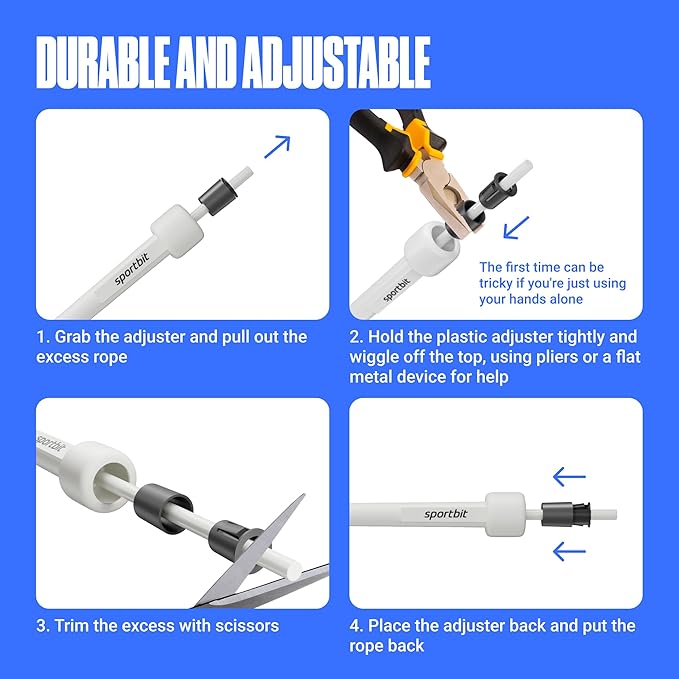 DURABLE AND ADJUSTABLE

sportbit

1. Grab the adjuster and pull out the excess rope

sportbit

The first time can be tricky if you're just using your hands alone

2. Hold the plastic adjuster tightly and wiggle off the top, using pliers or a flat metal device for help

sportbit

3. Trim the excess with scissors

sportbit

4. Place the adjuster back and put the rope back