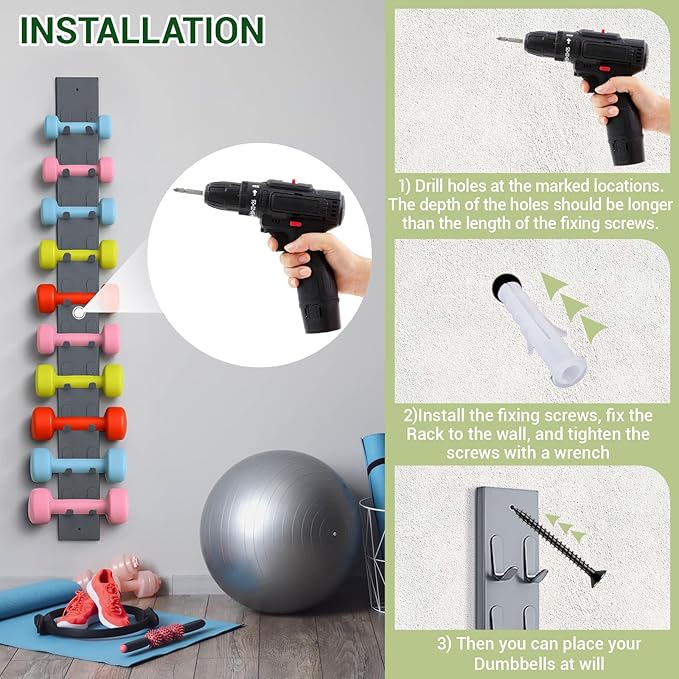 INSTALLATION

1) Drill holes at the marked locations. The depth of the holes should be longer than the length of the fixing screws.

2)Install the fixing screws, fix the Rack to the wall, and tighten the screws with a wrench

3) Then you can place your Dumbbells at will