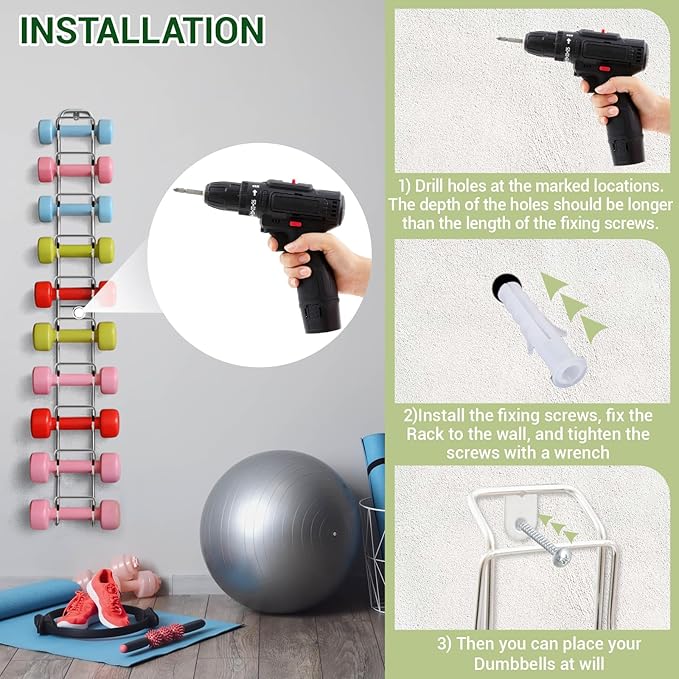 INSTALLATION

1) Drill holes at the marked locations. The depth of the holes should be longer than the length of the fixing screws.

2)Install the fixing screws, fix the Rack to the wall, and tighten the screws with a wrench

3) Then you can place your Dumbbells at will