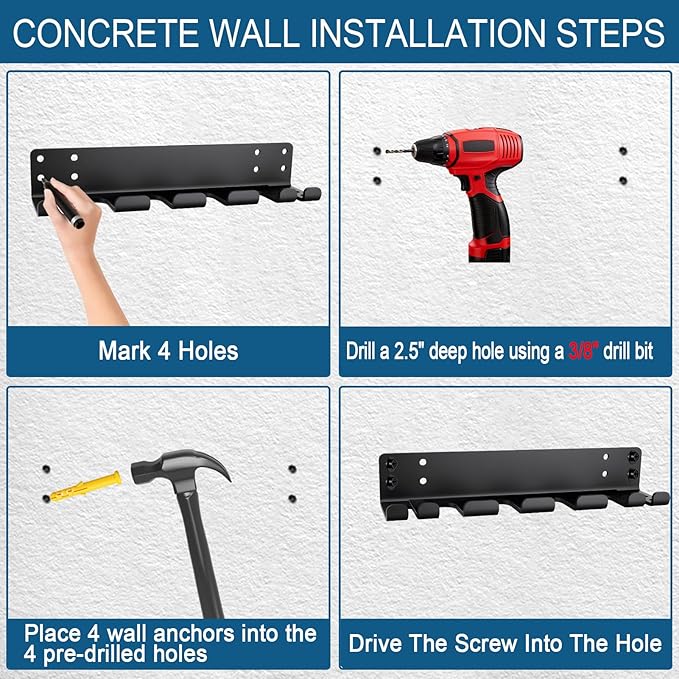 CONCRETE WALL INSTALLATION STEPS

Mark 4 Holes

Drill a 2.5" deep hole using a 3/8" drill bit

Place 4 wall anchors into the 4 pre-drilled holes

Drive The Screw Into The Hole