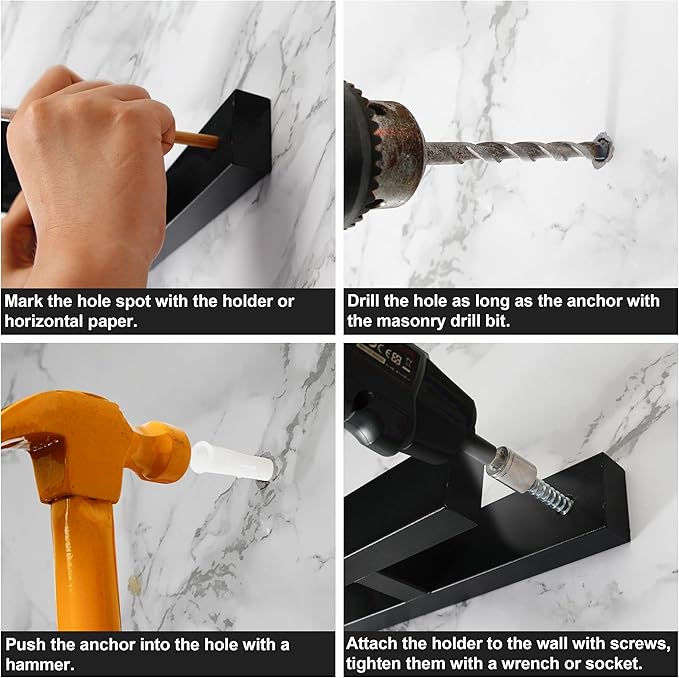 Mark the hole spot with the holder or horizontal paper.

Drill the hole as long as the anchor with the masonry drill bit.

Push the anchor into the hole with a hammer.

Attach the holder to the wall with screws, tighten them with a wrench or socket.