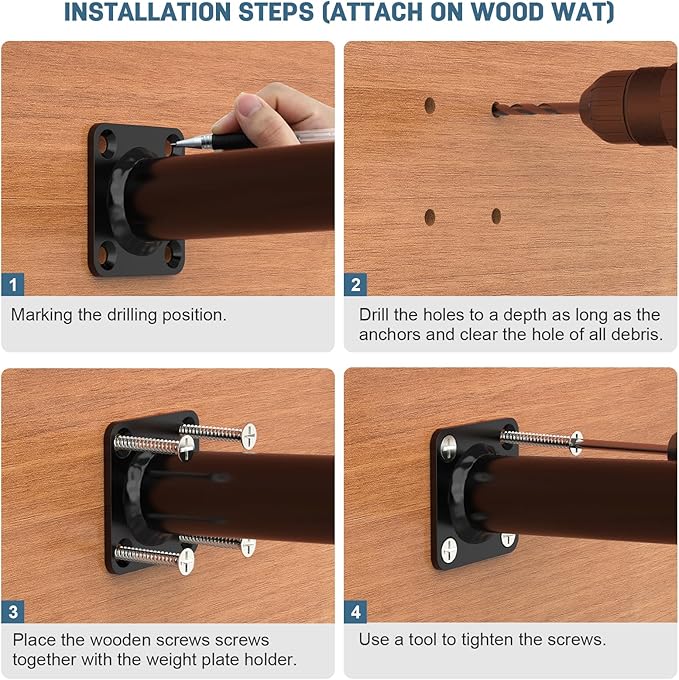 INSTALLATION STEPS (ATTACH ON WOOD WAT)

1
Marking the drilling position.

2
Drill the holes to a depth as long as the anchors and clear the hole of all debris.

3
Place the wooden screws screws together with the weight plate holder.

4
Use a tool to tighten the screws.