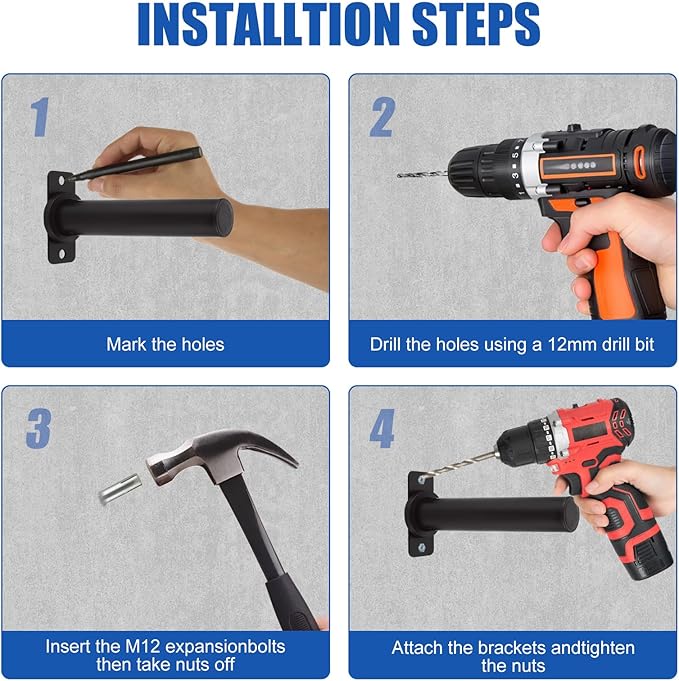 INSTALLTION STEPS

1

Mark the holes

2

Drill the holes using a 12mm drill bit

3

Insert the M12 expansionbolts then take nuts off

4

Attach the brackets andtighten the nuts