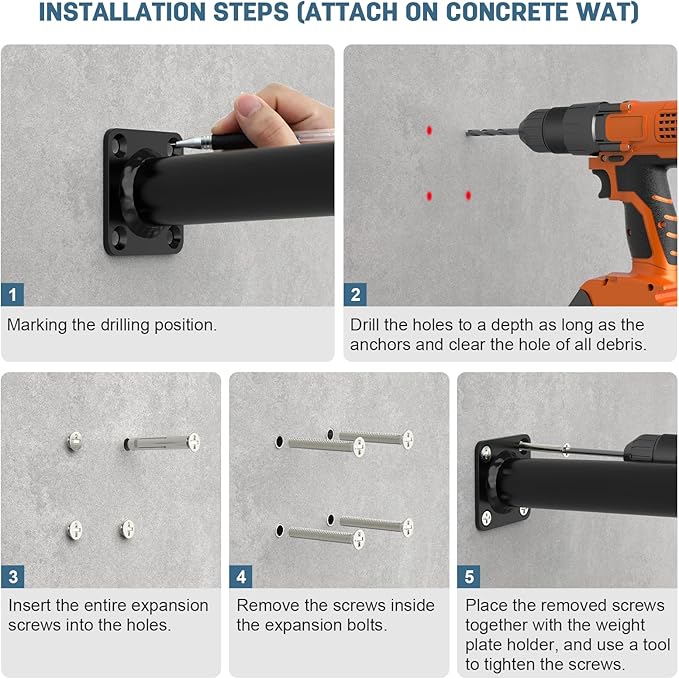 INSTALLATION STEPS (ATTACH ON CONCRETE WAT)

1

Marking the drilling position.

2

Drill the holes to a depth as long as the anchors and clear the hole of all debris.

3

Insert the entire expansion screws into the holes.

4

Remove the screws inside the expansion bolts.

5

Place the removed screws together with the weight plate holder, and use a tool to tighten the screws.